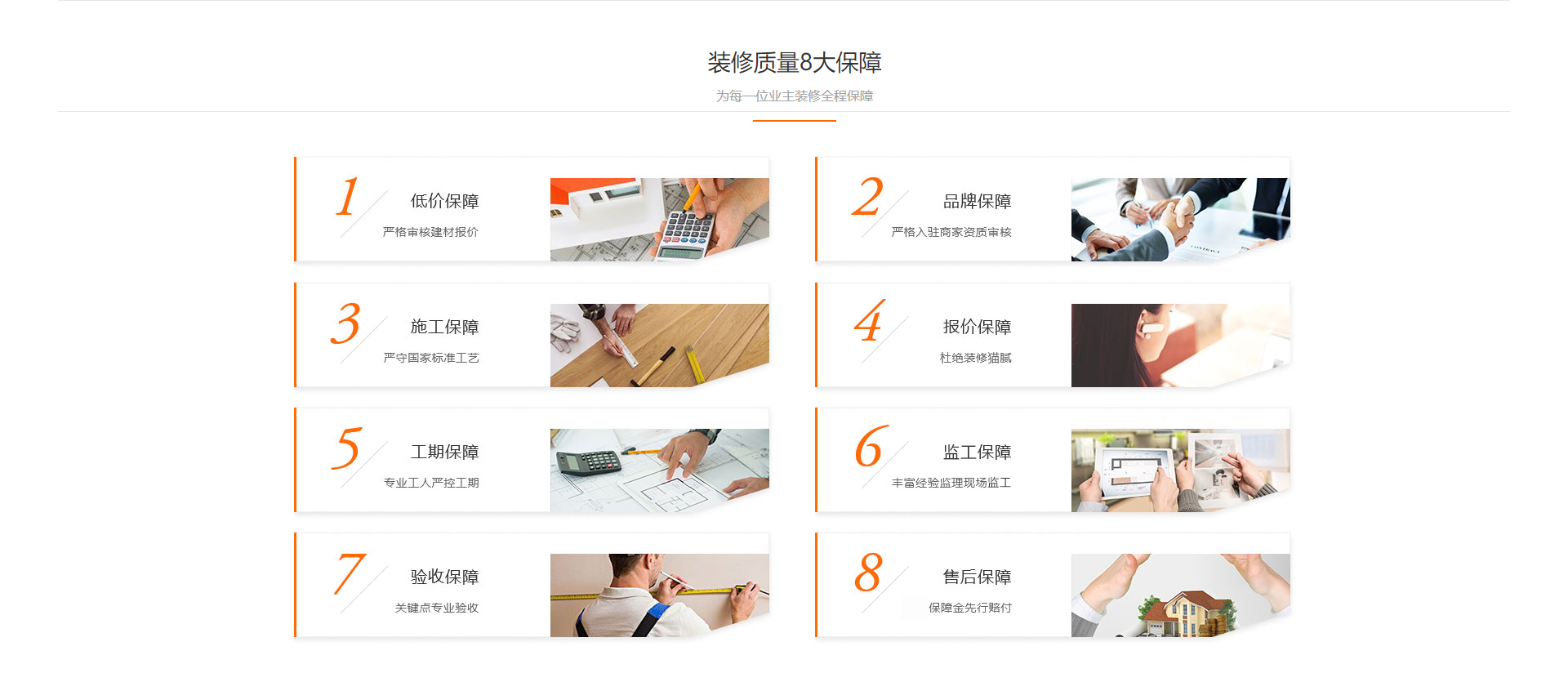 装修质量8大保障

为每一位业主装修全程保障

1
低价保障
严格审核建材报价

2
品牌保障
严格入驻商家资质审核

3
施工保障
严守国家标准工艺

4
报价保障
杜绝装修猫腻

5
工期保障
专业工人严控工期

6
监工保障
丰富经验监理现场监工

7
验收保障
关键点专业验收

8
售后保障
保障金先行赔付